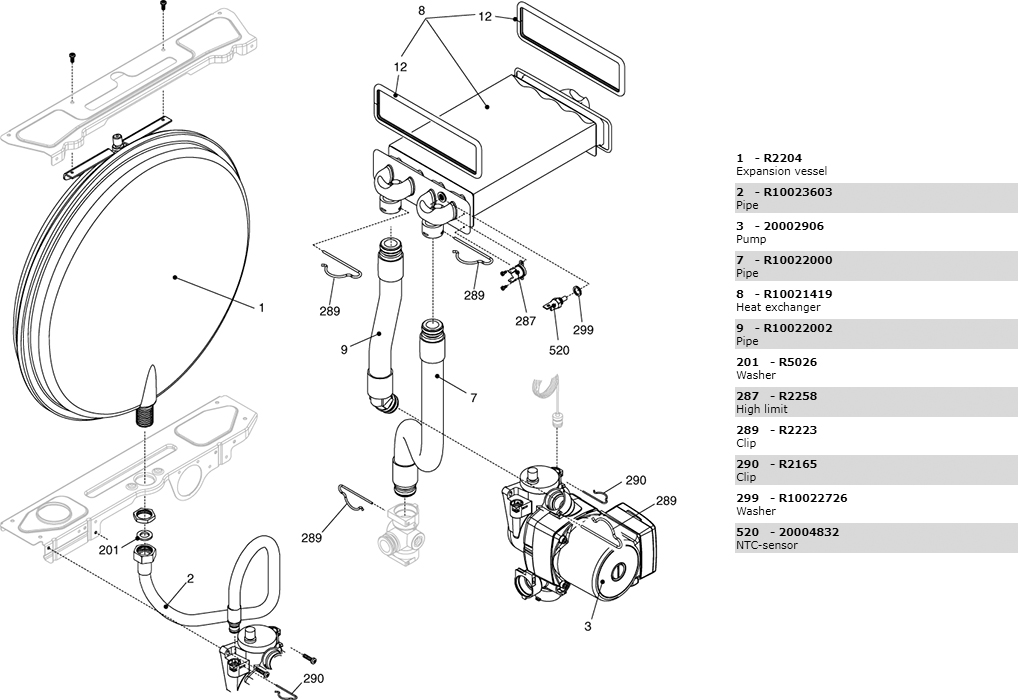 8
12
12
1
289
289
287
299
520
9
7
290
289
289
201
2
3
290

1 - R2204
Expansion vessel

2 - R10023603
Pipe

3 - 20002906
Pump

7 - R10022000
Pipe

8 - R10021419
Heat exchanger

9 - R10022002
Pipe

201 - R5026
Washer

287 - R2258
High limit

289 - R2223
Clip

290 - R2165
Clip

299 - R10022726
Washer

520 - 20004832
NTC-sensor