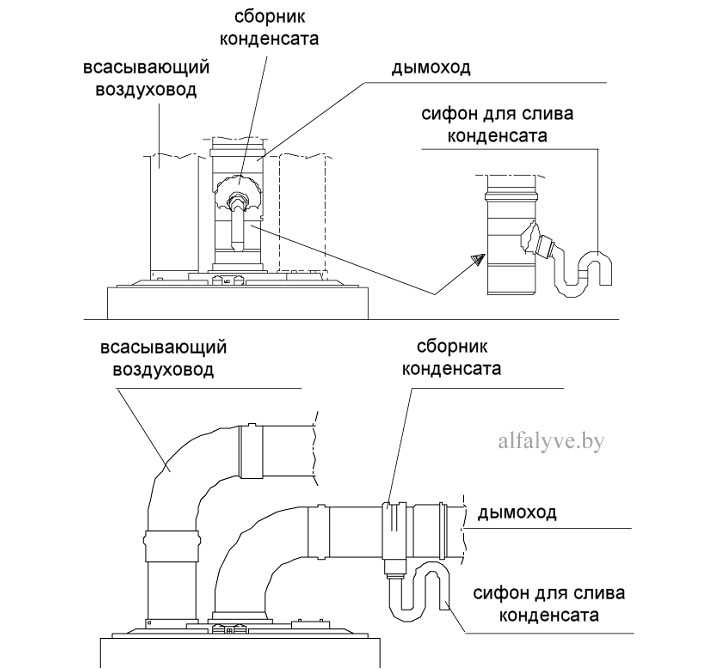 сборник конденсата

всасывающий воздуховод

дымоход

сифон для слива конденсата

всасывающий воздуховод

сборник конденсата

alfalyve.by

дымоход

сифон для слива конденсата